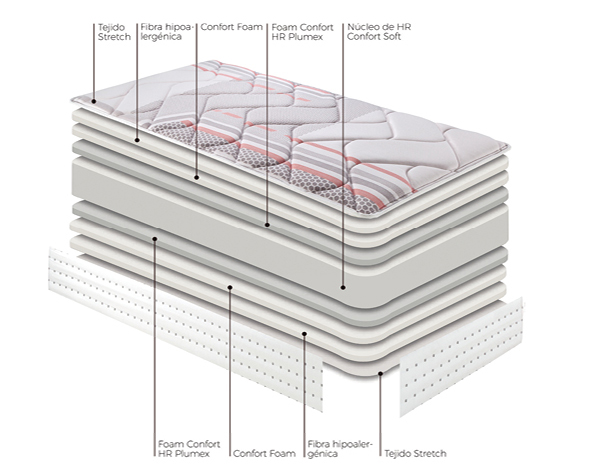 Tejido Stretch

Fibra hipoalergénica

Confort Foam

Foam Confort HR Plumex

Núcleo de HR Confort Soft

Foam Confort HR Plumex

Confort Foam

Fibra hipoalergénica

Tejido Stretch